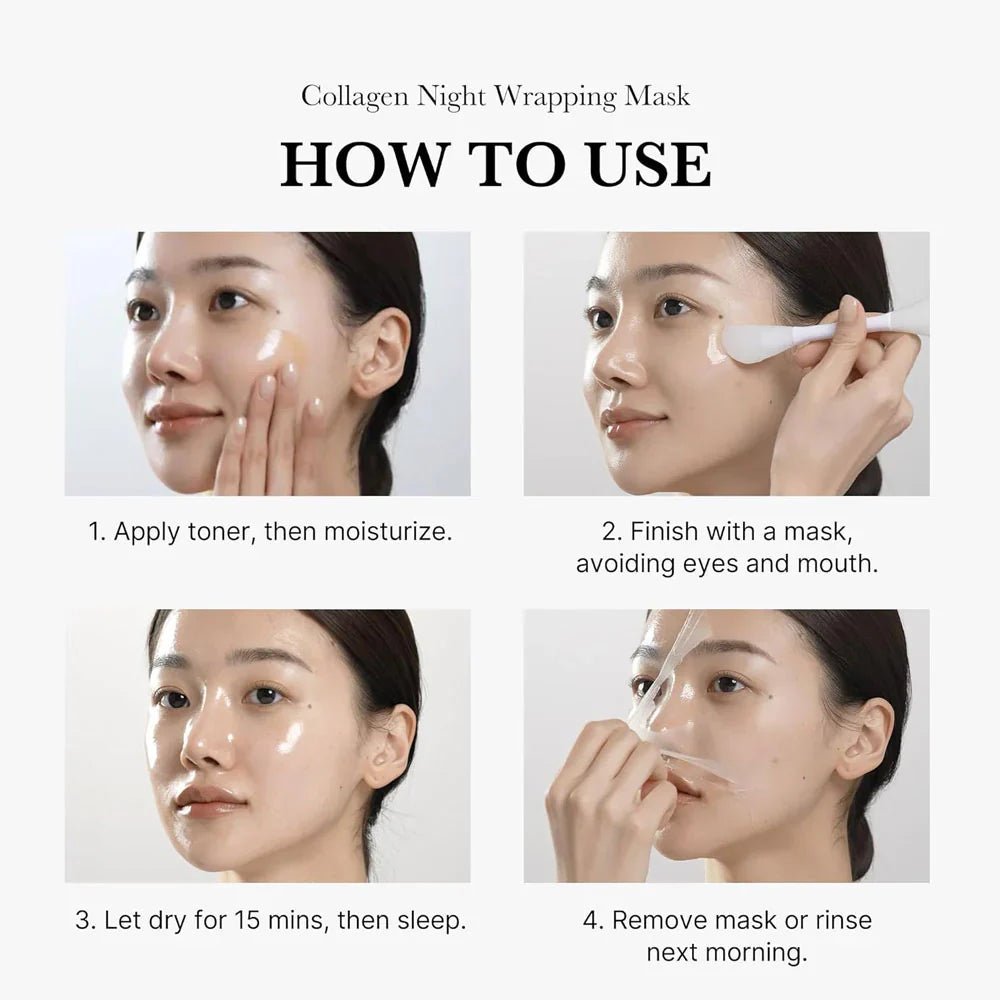 Collagen Night Wrapping Mask

HOW TO USE

1. Apply toner, then moisturize.

2. Finish with a mask, avoiding eyes and mouth.

3. Let dry for 15 mins, then sleep.

4. Remove mask or rinse next morning.